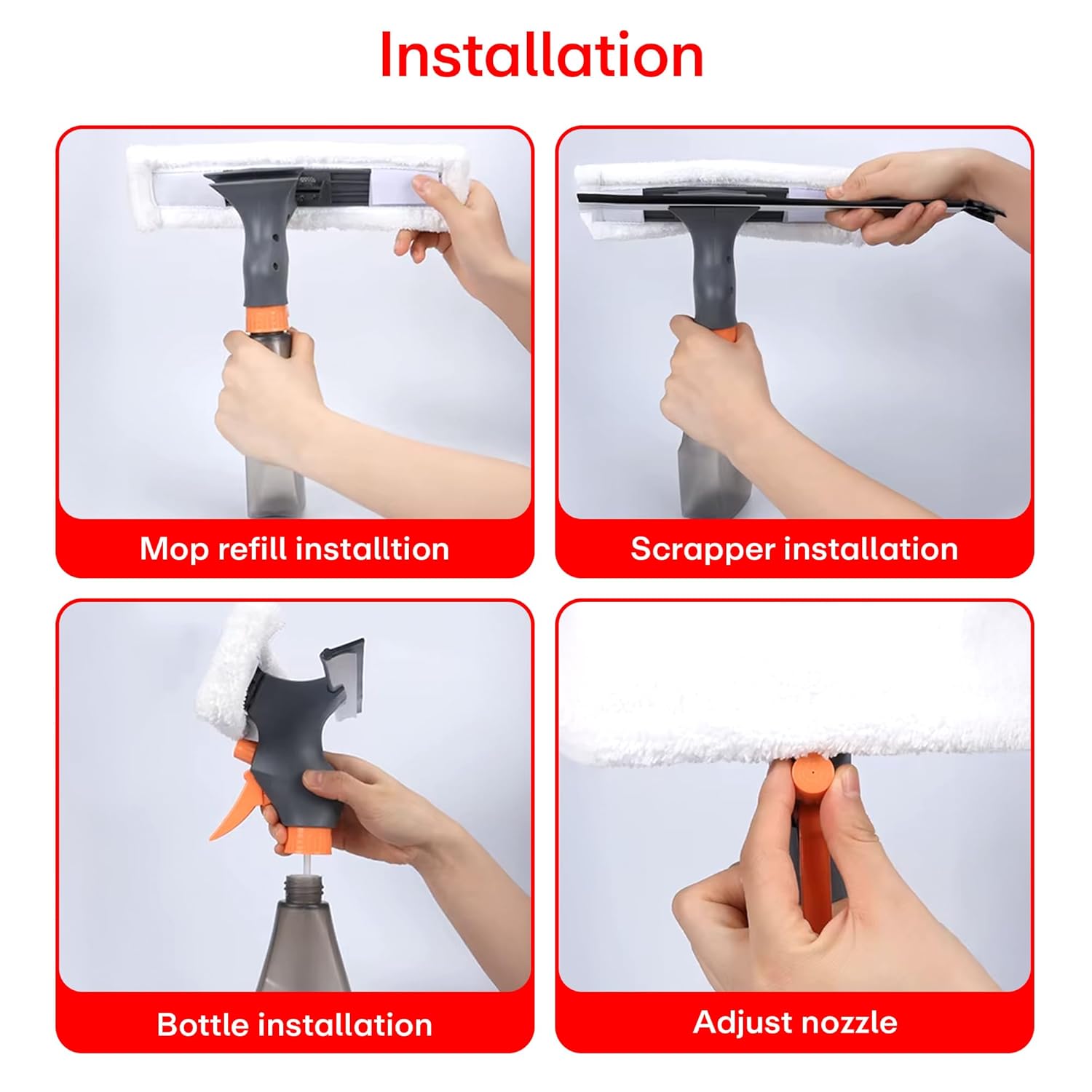 Installation

Mop refill installtion

Scrapper installation

Bottle installation

Adjust nozzle