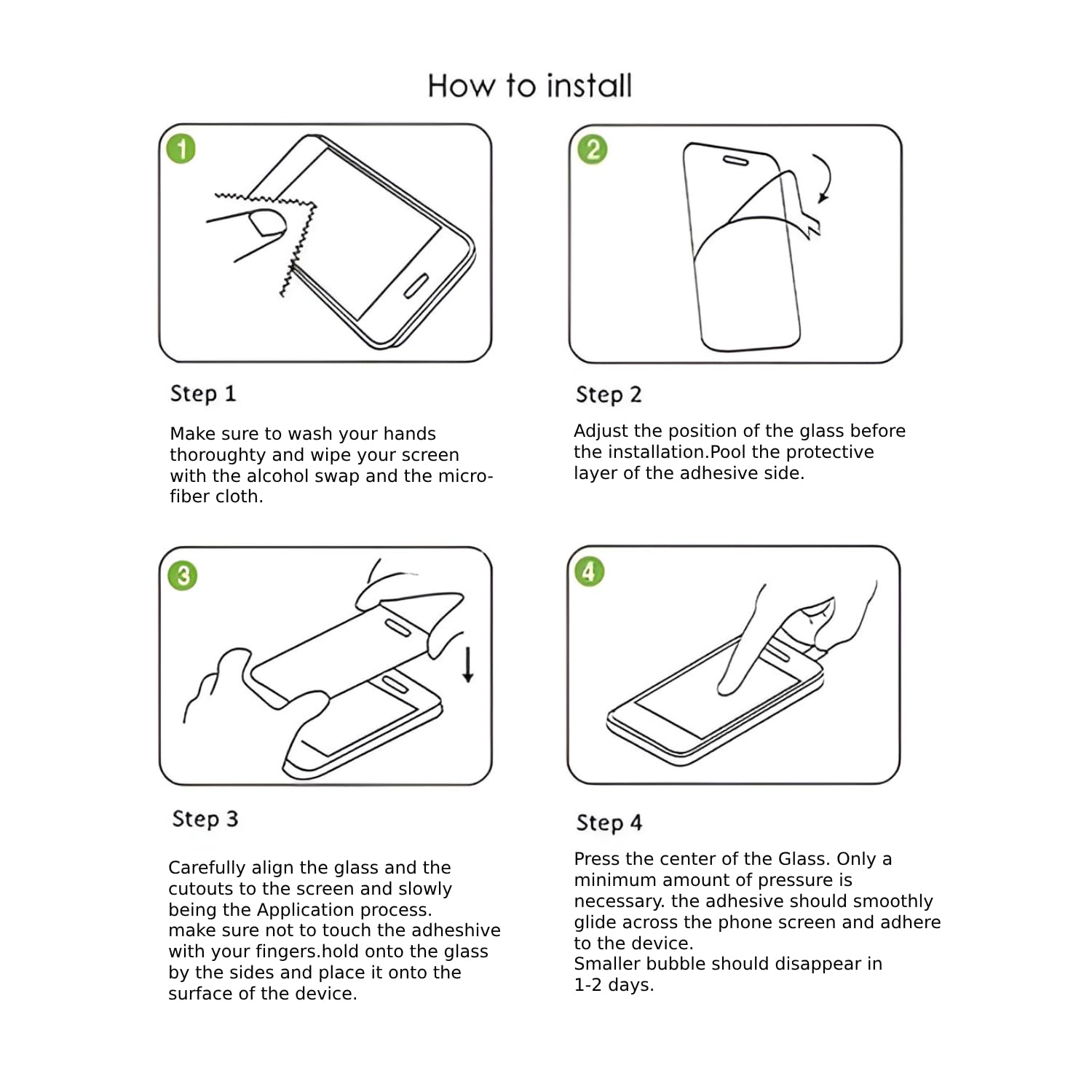 How to install

1

Step 1

Make sure to wash your hands thoroughty and wipe your screen with the alcohol swap and the micro-fiber cloth.

2

Step 2

Adjust the position of the glass before the installation.Pool the protective layer of the adhesive side.

3

Step 3

Carefully align the glass and the cutouts to the screen and slowly being the Application process.
make sure not to touch the adheshive with your fingers.hold onto the glass by the sides and place it onto the surface of the device.

4

Step 4

Press the center of the Glass. Only a minimum amount of pressure is necessary. the adhesive should smoothly glide across the phone screen and adhere to the device.
Smaller bubble should disappear in 1-2 days.