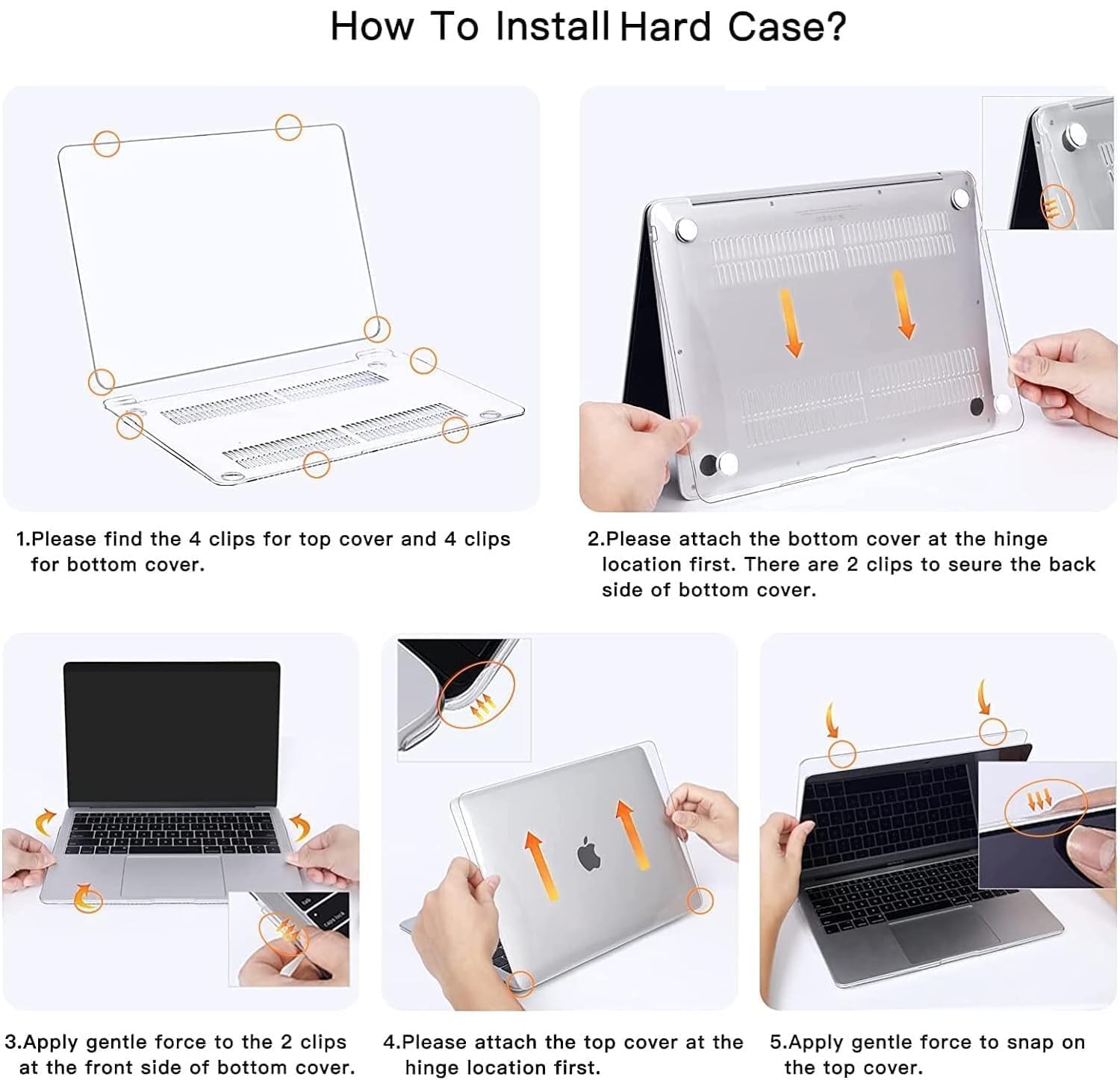 How To Install Hard Case?

1.Please find the 4 clips for top cover and 4 clips for bottom cover.

2.Please attach the bottom cover at the hinge location first. There are 2 clips to seure the back side of bottom cover.

3.Apply gentle force to the 2 clips at the front side of bottom cover.

4.Please attach the top cover at the hinge location first.

5.Apply gentle force to snap on the top cover.