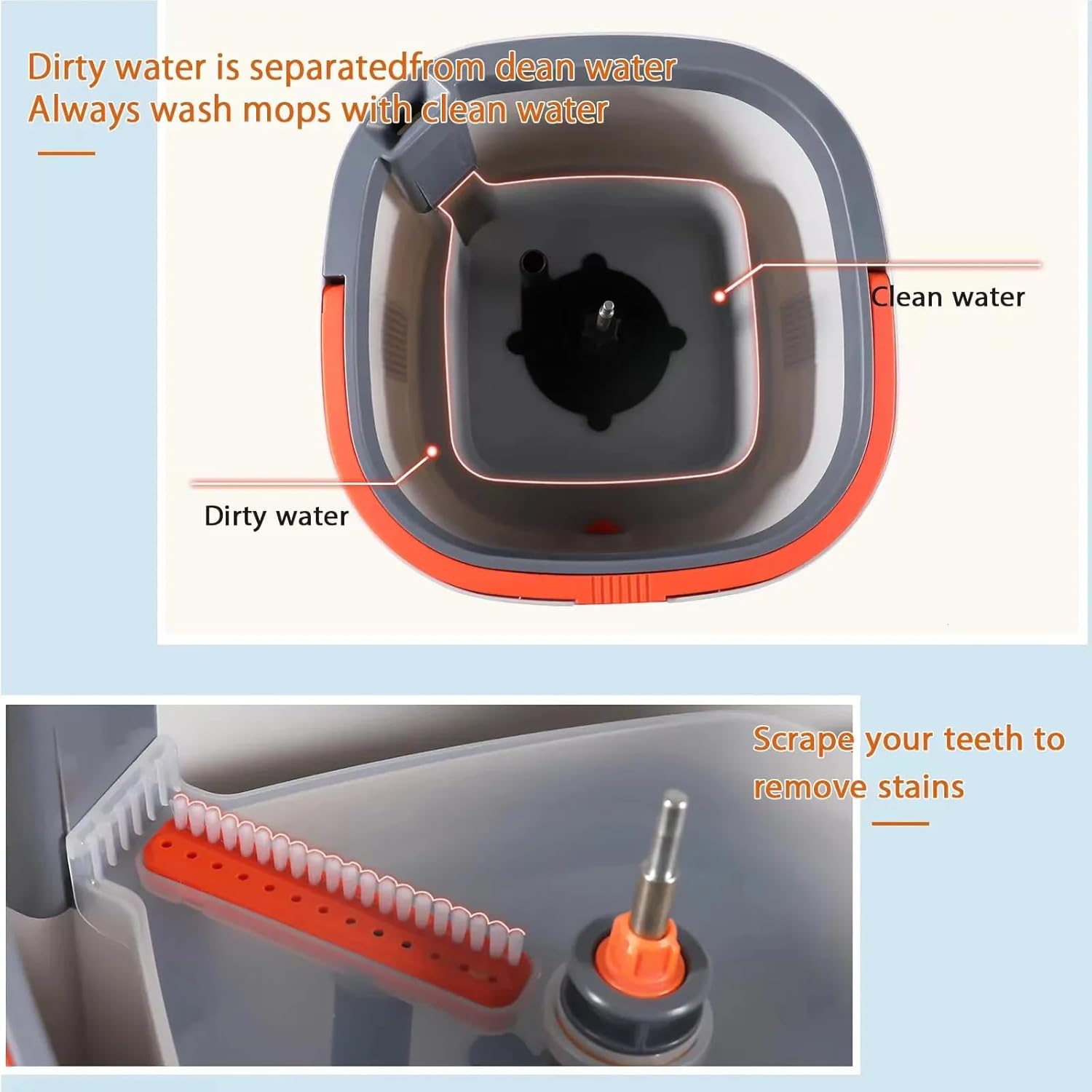 Dirty water is separatedfrom dean water
Always wash mops with clean water

Clean water

Dirty water

Scrape your teeth to remove stains