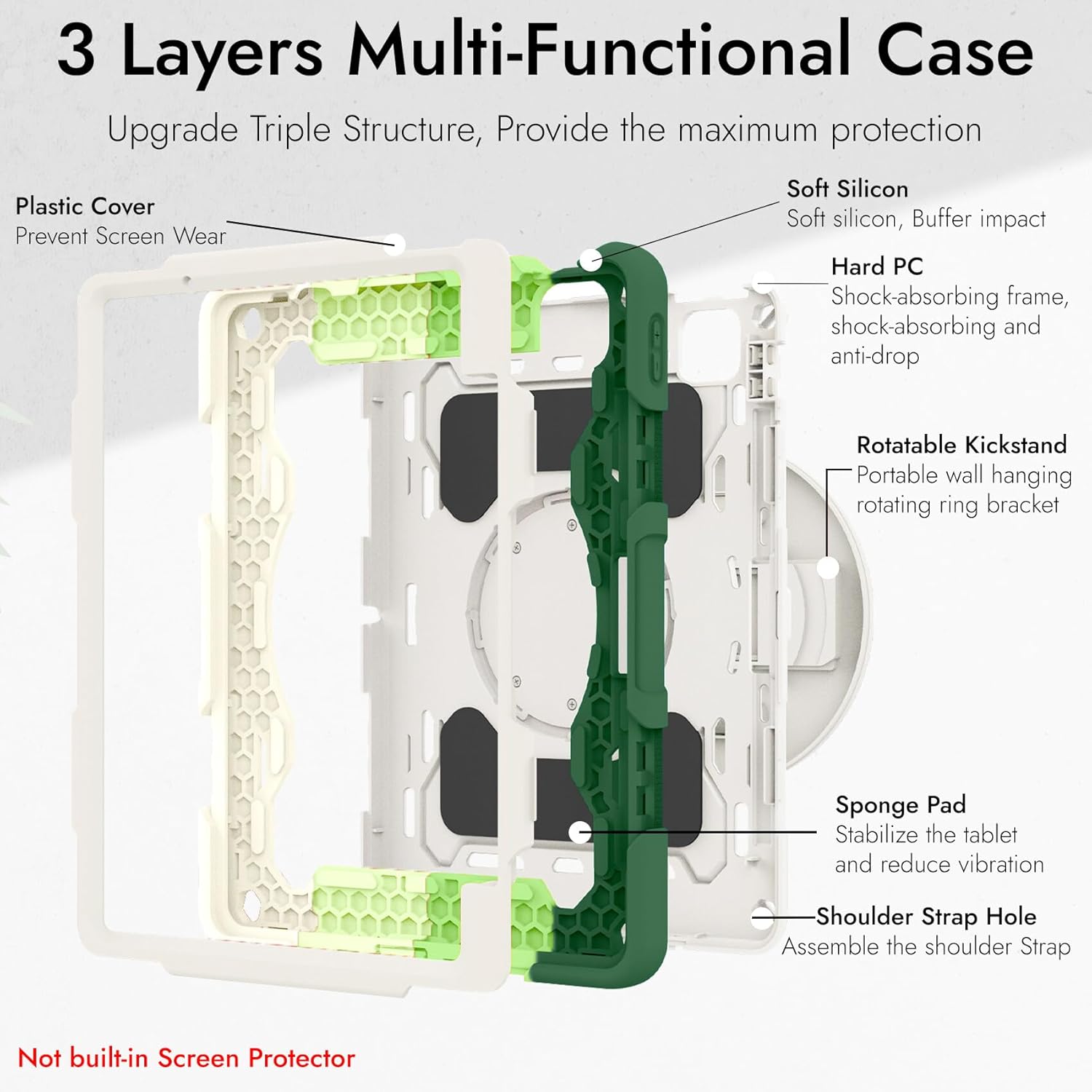 3 Layers Multi-Functional Case

Upgrade Triple Structure, Provide the maximum protection

Plastic Cover
Prevent Screen Wear

Soft Silicon
Soft silicon, Buffer impact

Hard PC
Shock-absorbing frame, shock-absorbing and anti-drop

Rotatable Kickstand
Portable wall hanging rotating ring bracket

Sponge Pad
Stabilize the tablet and reduce vibration

Shoulder Strap Hole
Assemble the shoulder Strap

Not built-in Screen Protector