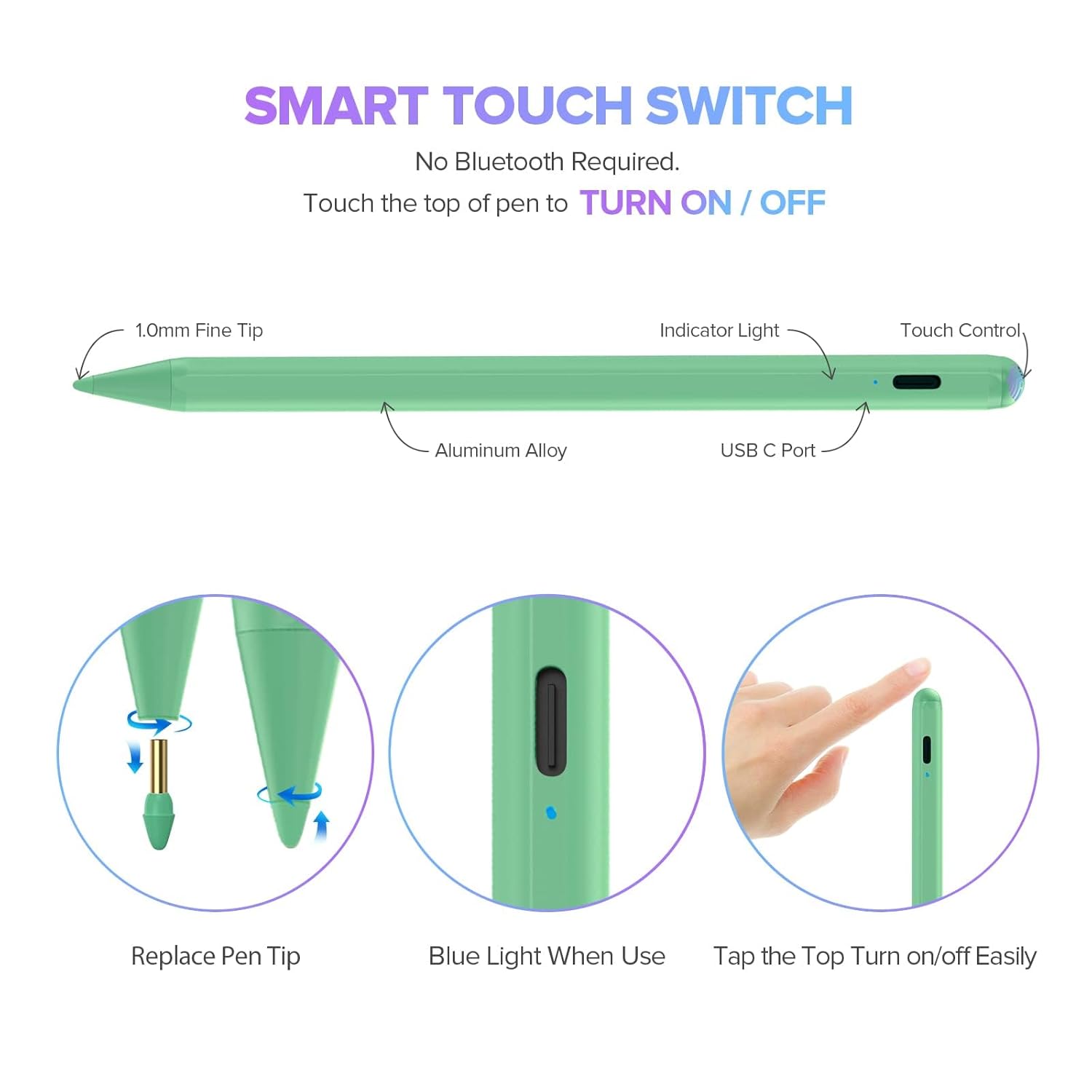 SMART TOUCH SWITCH

No Bluetooth Required.

Touch the top of pen to TURN ON / OFF

1.0mm Fine Tip

Indicator Light

Touch Control

Aluminum Alloy

USB C Port

Replace Pen Tip

Blue Light When Use

Tap the Top Turn on/off Easily