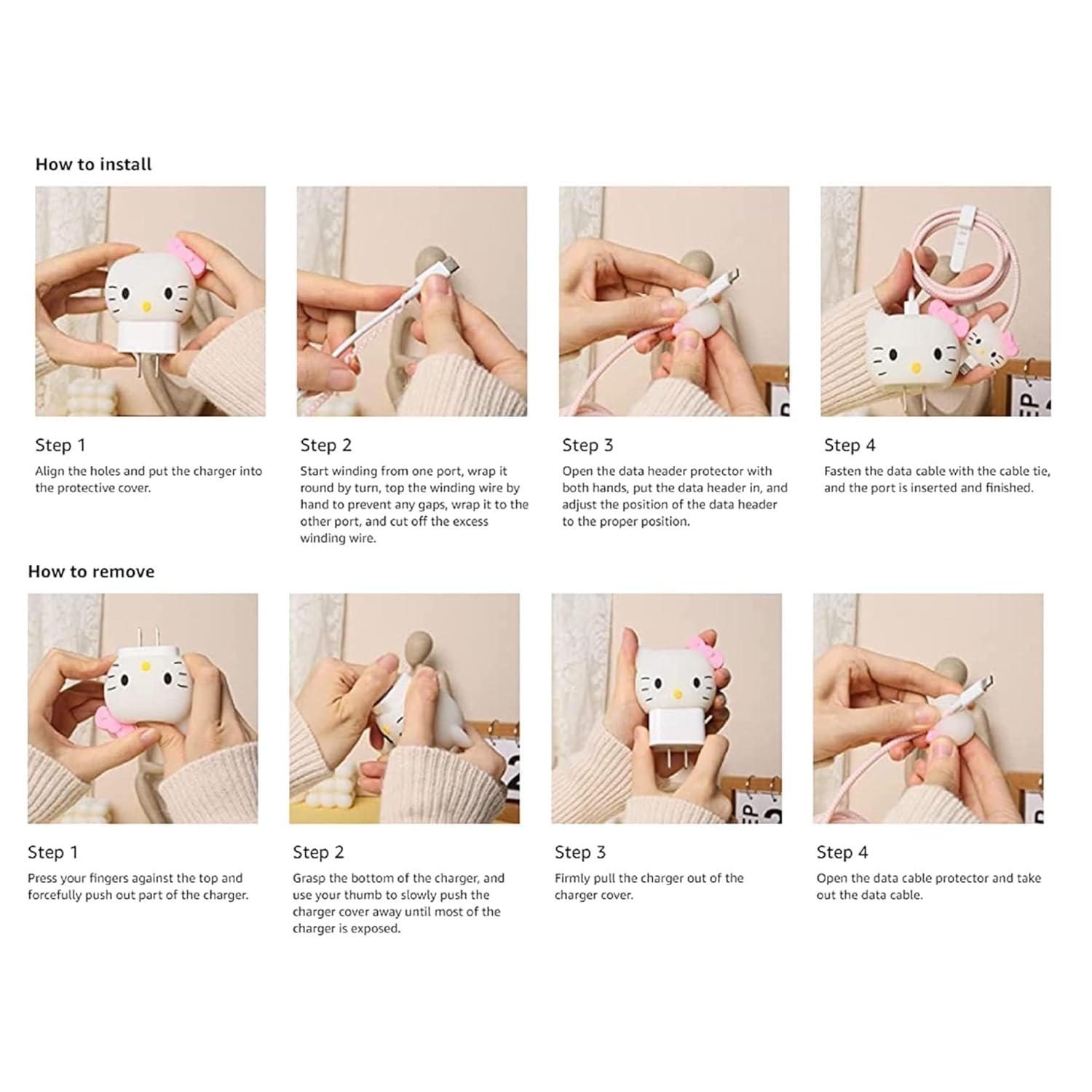 How to install

Step 1
Align the holes and put the charger into the protective cover.

Step 2
Start winding from one port, wrap it round by turn, top the winding wire by hand to prevent any gaps, wrap it to the other port, and cut off the excess winding wire.

Step 3
Open the data header protector with both hands, put the data header in, and adjust the position of the data header to the proper position.

Step 4
Fasten the data cable with the cable tie, and the port is inserted and finished.

How to remove

Step 1
Press your fingers against the top and forcefully push out part of the charger.

Step 2
Grasp the bottom of the charger, and use your thumb to slowly push the charger cover away until most of the charger is exposed.

Step 3
Firmly pull the charger out of the charger cover.

Step 4
Open the data cable protector and take out the data cable.