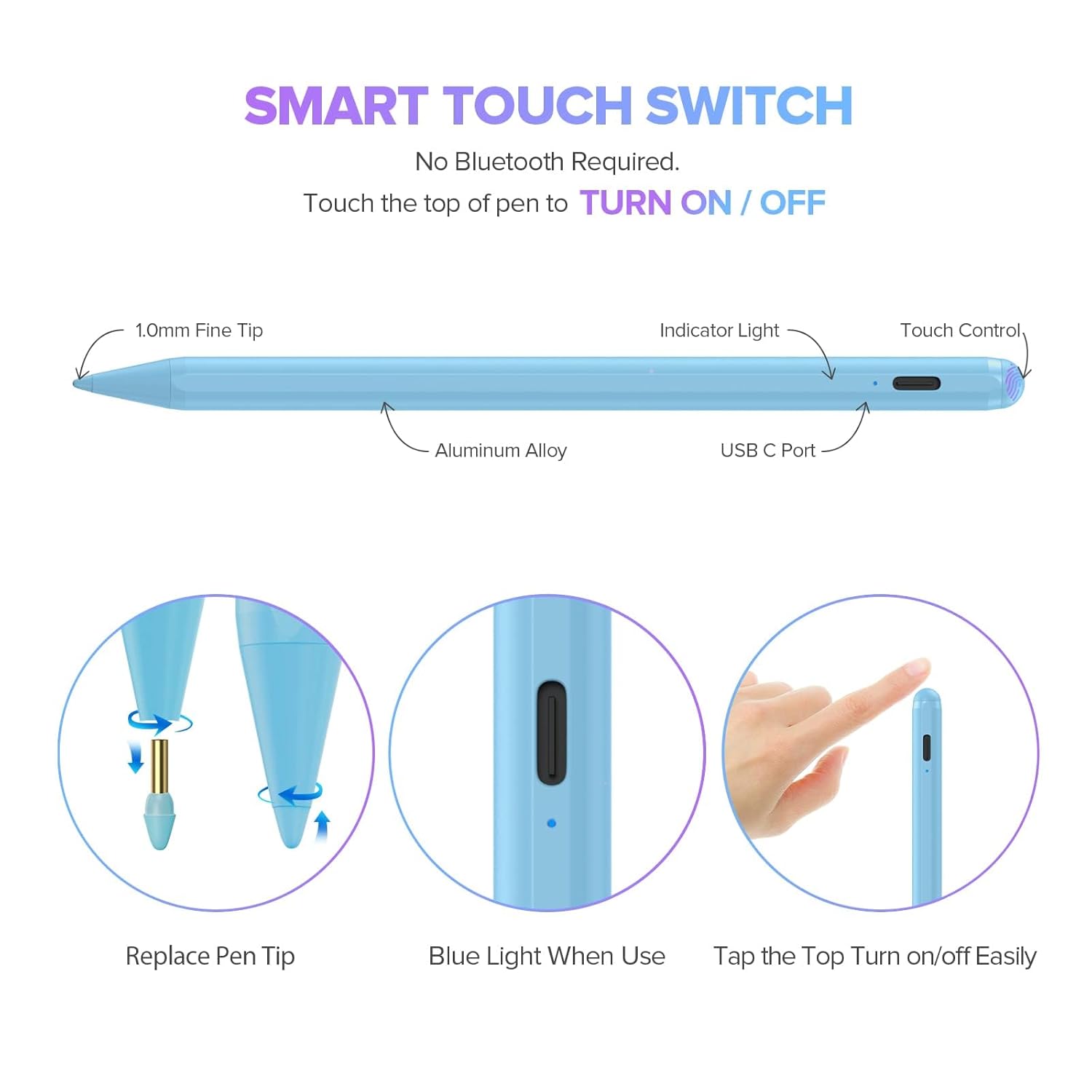 SMART TOUCH SWITCH

No Bluetooth Required.

Touch the top of pen to TURN ON / OFF

1.0mm Fine Tip

Indicator Light

Touch Control

Aluminum Alloy

USB C Port

Replace Pen Tip

Blue Light When Use

Tap the Top Turn on/off Easily