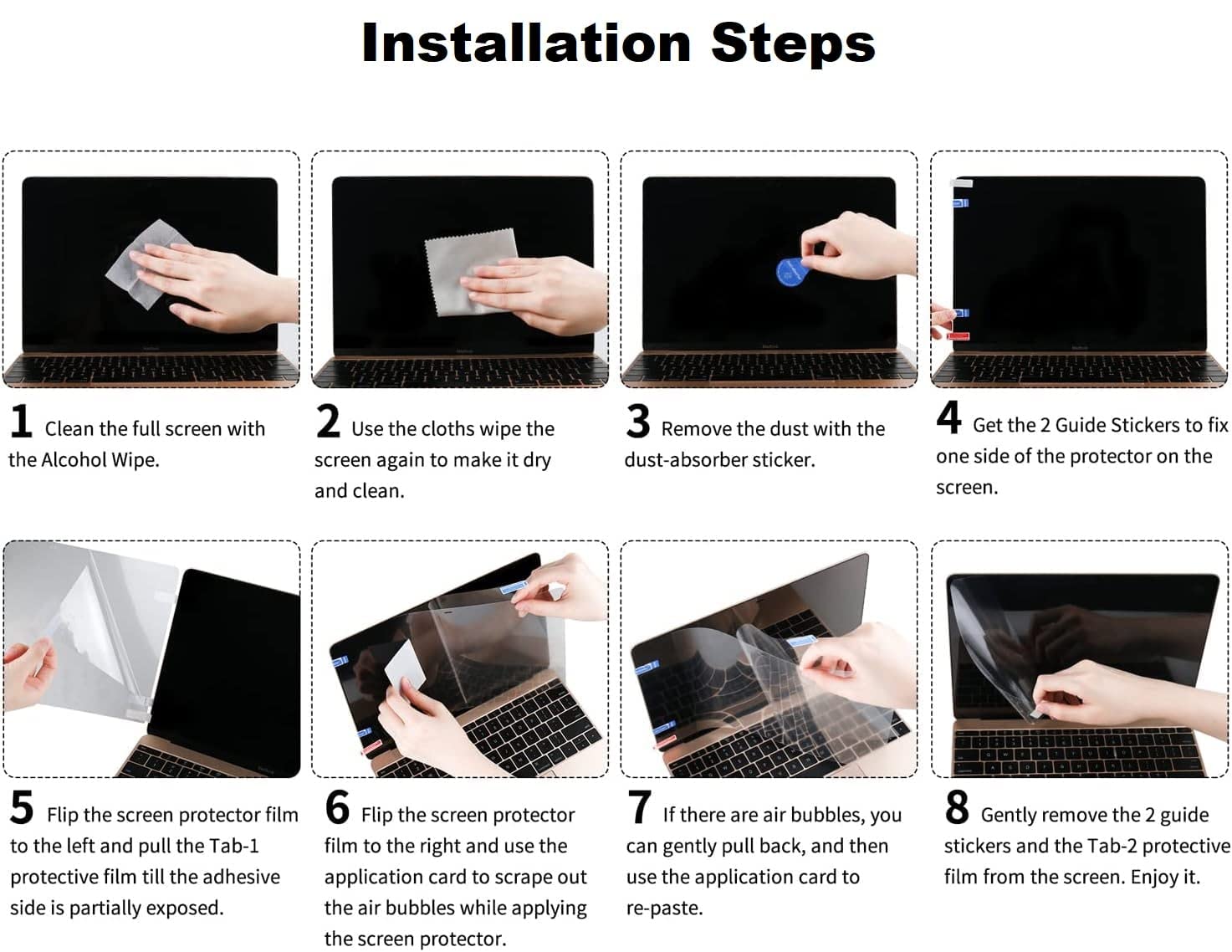 Installation Steps

1 Clean the full screen with the Alcohol Wipe.

2 Use the cloths wipe the screen again to make it dry and clean.

3 Remove the dust with the dust-absorber sticker.

4 Get the 2 Guide Stickers to fix one side of the protector on the screen.

5 Flip the screen protector film to the left and pull the Tab-1 protective film till the adhesive side is partially exposed.

6 Flip the screen protector film to the right and use the application card to scrape out the air bubbles while applying the screen protector.

7 If there are air bubbles, you can gently pull back, and then use the application card to re-paste.

8 Gently remove the 2 guide stickers and the Tab-2 protective film from the screen. Enjoy it.