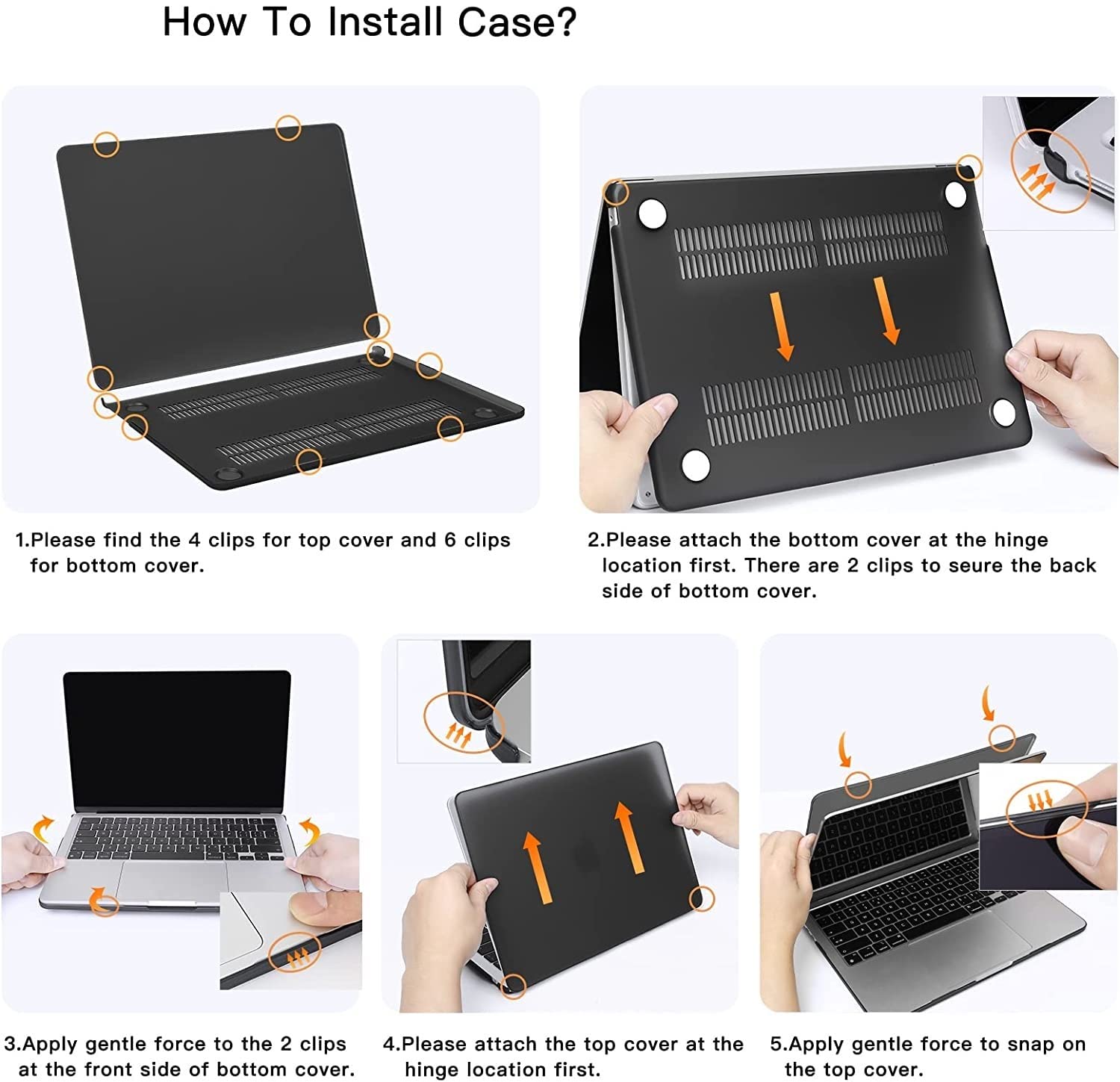 How To Install Case?

1.Please find the 4 clips for top cover and 6 clips for bottom cover.

2.Please attach the bottom cover at the hinge location first. There are 2 clips to seure the back side of bottom cover.

3.Apply gentle force to the 2 clips at the front side of bottom cover.

4.Please attach the top cover at the hinge location first.

5.Apply gentle force to snap on the top cover.