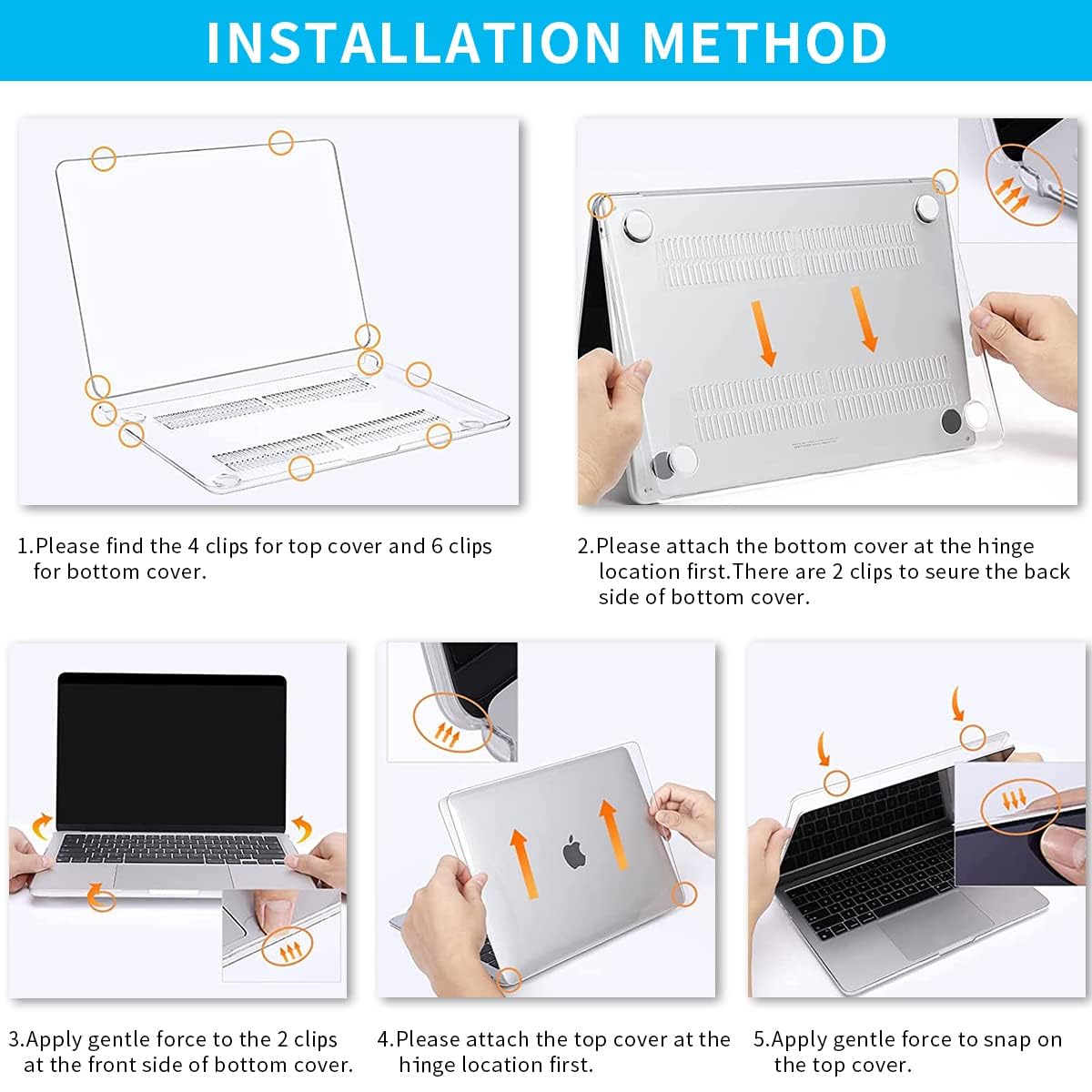 INSTALLATION METHOD

1.Please find the 4 clips for top cover and 6 clips for bottom cover.

2.Please attach the bottom cover at the hinge location first.There are 2 clips to seure the back side of bottom cover.

3.Apply gentle force to the 2 clips at the front side of bottom cover.

4.Please attach the top cover at the hinge location first.

5.Apply gentle force to snap on the top cover.