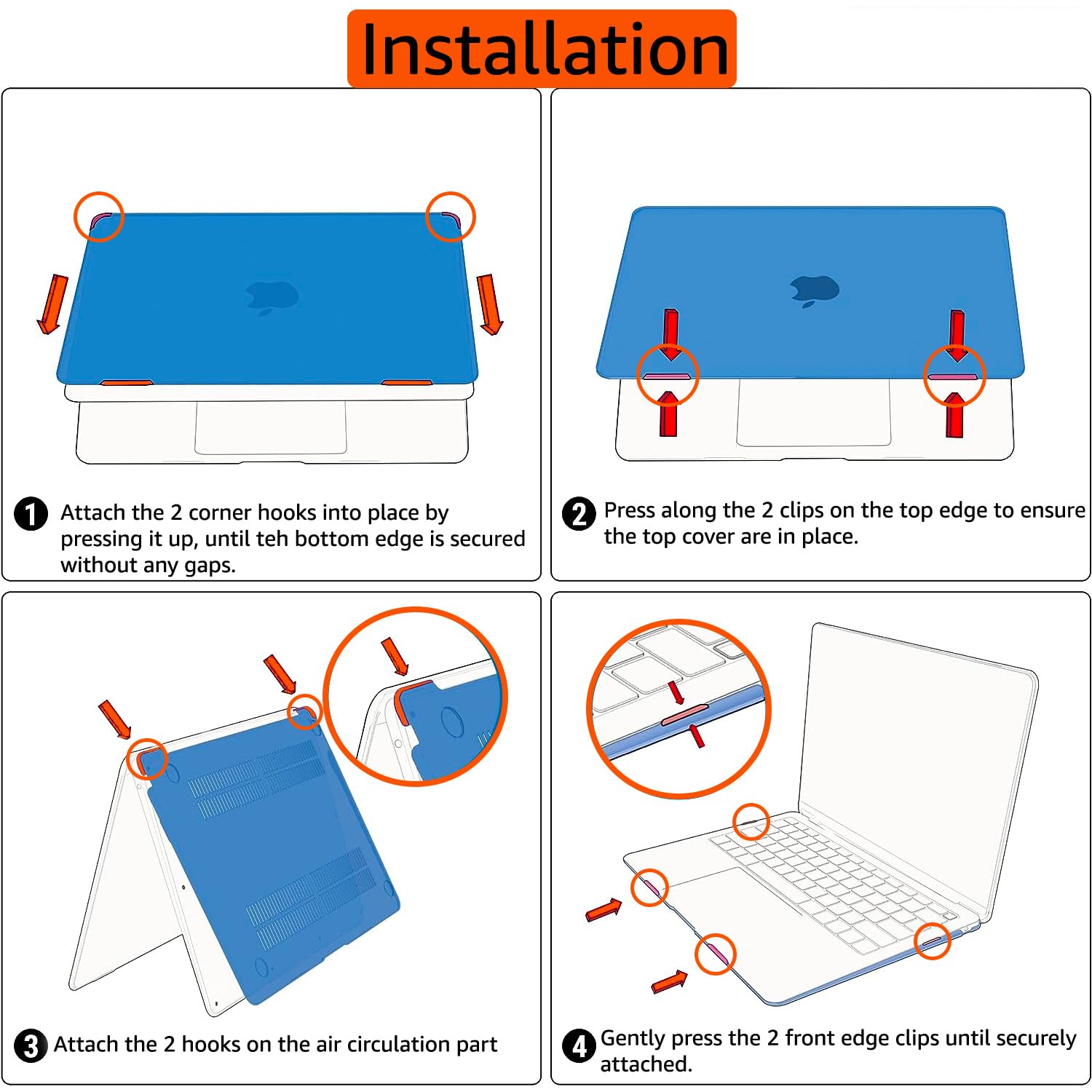 Installation

1 Attach the 2 corner hooks into place by pressing it up, until teh bottom edge is secured without any gaps.

2 Press along the 2 clips on the top edge to ensure the top cover are in place.

3 Attach the 2 hooks on the air circulation part

4 Gently press the 2 front edge clips until securely attached.