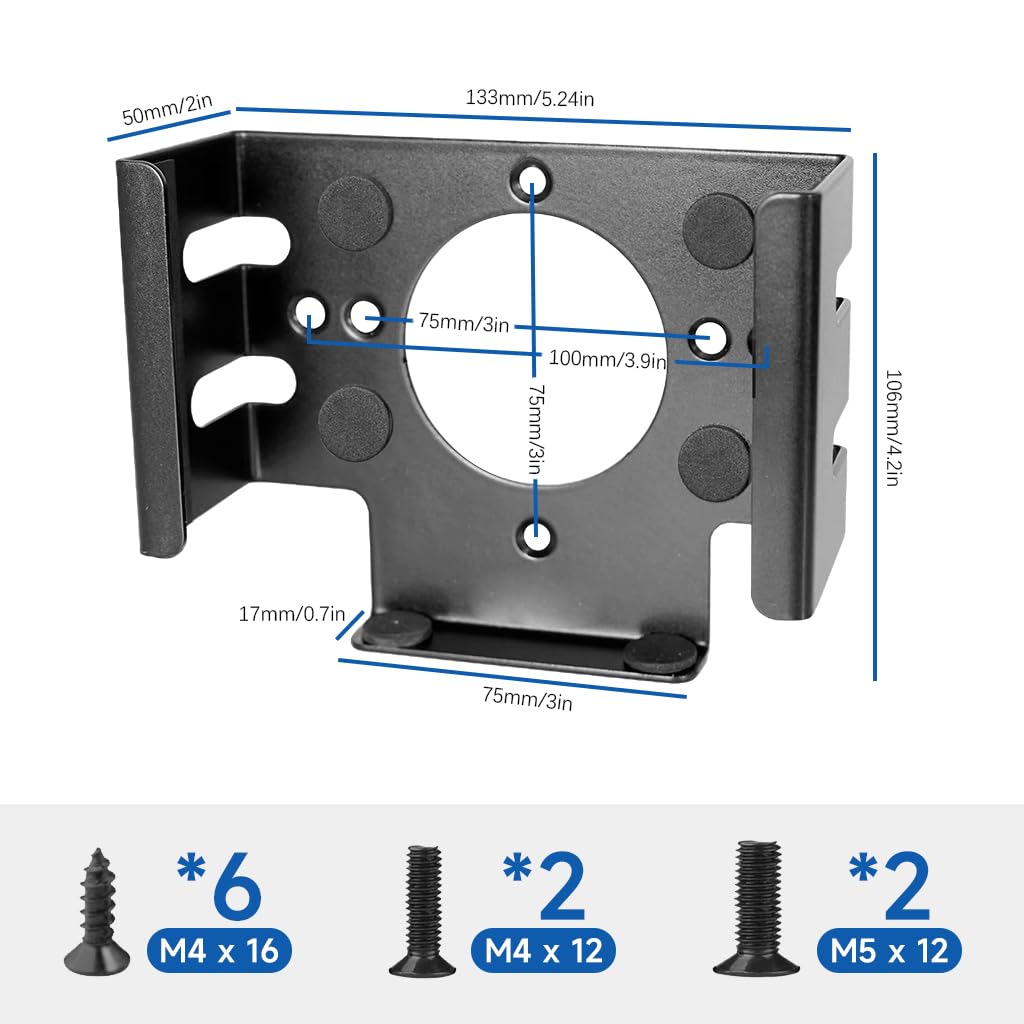 50mm/2in

133mm/5.24in

75mm/3in

100mm/3.9in

75mm/3in

106mm/4.2in

17mm/0.7in

75mm/3in

*6
M4 x 16

*2
M4 x 12

*2
M5 x 12