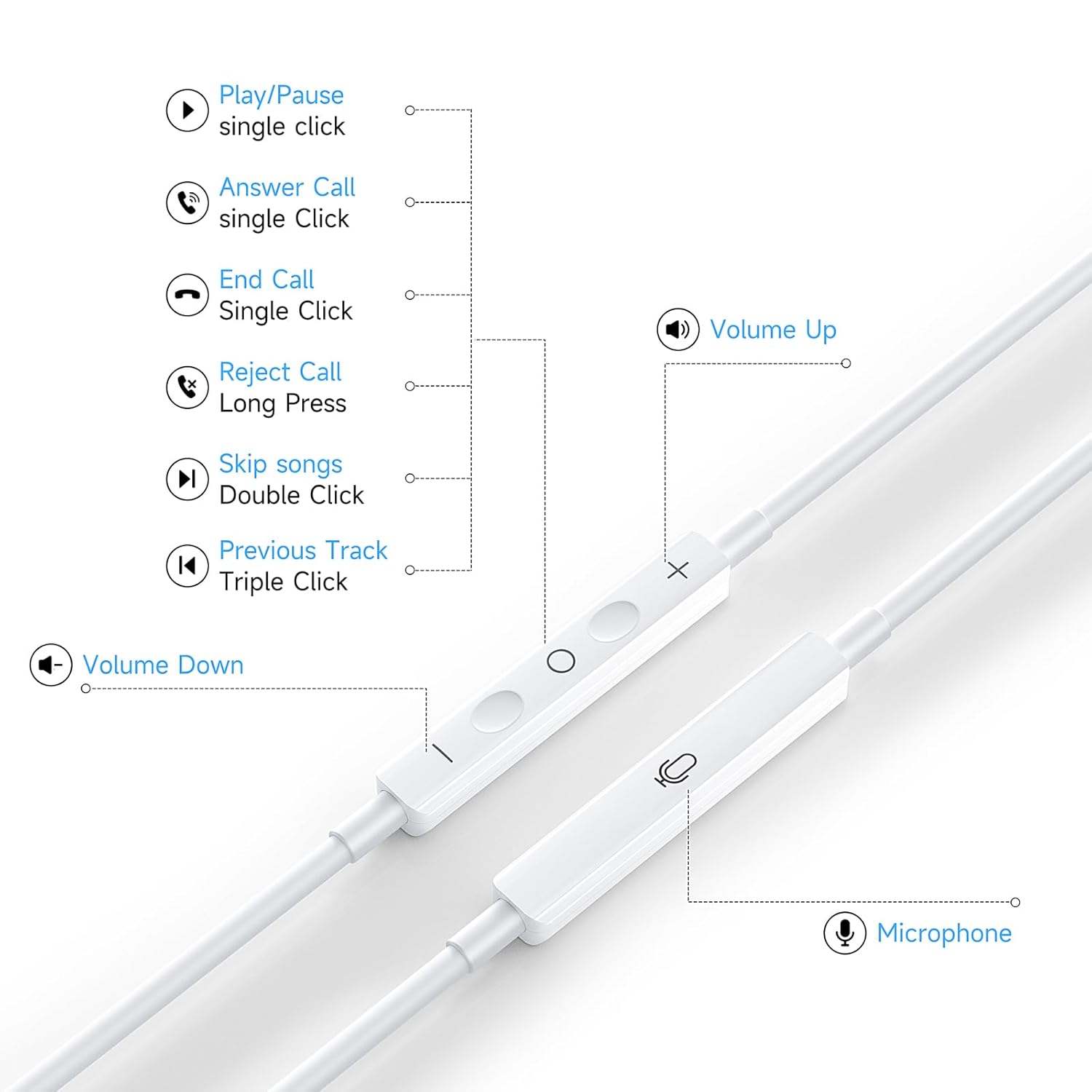 Play/Pause
single click

Answer Call
single Click

End Call
Single Click

Reject Call
Long Press

Skip songs
Double Click

Previous Track
Triple Click

Volume Up

Volume Down

Microphone